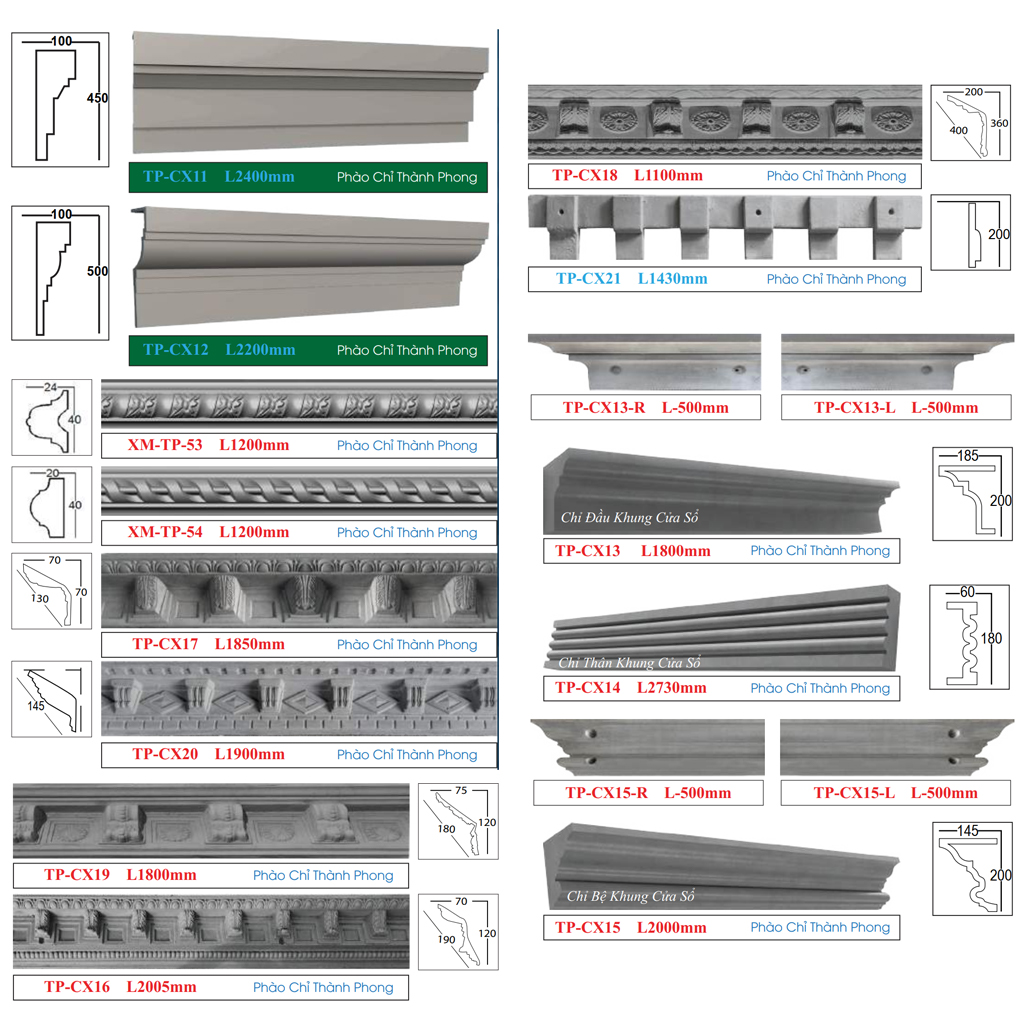 100
450
TP-CX11 L2400mm Phào Chỉ Thành Phong

100
500
TP-CX12 L2200mm Phào Chỉ Thành Phong

24
40
XM-TP-53 L1200mm Phào Chỉ Thành Phong

20
40
XM-TP-54 L1200mm Phào Chỉ Thành Phong

70
130
70
TP-CX17 L1850mm Phào Chỉ Thành Phong

145
TP-CX20 L1900mm Phào Chỉ Thành Phong

TP-CX19 L1800mm Phào Chỉ Thành Phong
75
180
120

TP-CX16 L2005mm Phào Chỉ Thành Phong
70
190
120

TP-CX18 L1100mm Phào Chỉ Thành Phong
200
400
360

TP-CX21 L1430mm Phào Chỉ Thành Phong
200

TP-CX13-R L-500mm
TP-CX13-L L-500mm

Chỉ Đầu Khung Cửa Sổ
TP-CX13 L1800mm Phào Chỉ Thành Phong
185
200

Chỉ Thân Khung Cửa Sổ
TP-CX14 L2730mm Phào Chỉ Thành Phong
60
180

TP-CX15-R L-500mm
TP-CX15-L L-500mm

Chỉ Bệ Khung Cửa Sổ
TP-CX15 L2000mm Phào Chỉ Thành Phong
145
200