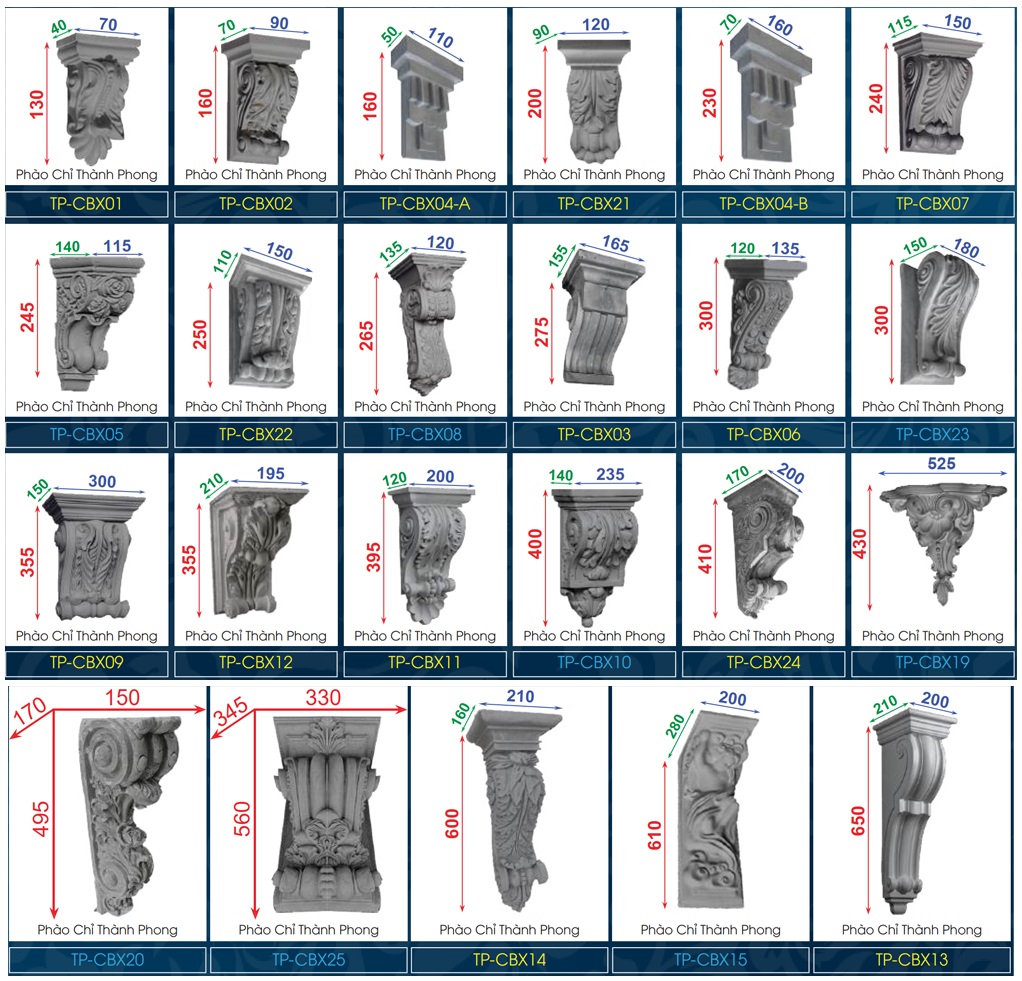 40 70
130
Phào Chỉ Thành Phong
TP-CBX01

70 90
160
Phào Chỉ Thành Phong
TP-CBX02

50 110
160
Phào Chỉ Thành Phong
TP-CBX04-A

90 120
200
Phào Chỉ Thành Phong
TP-CBX21

70 160
230
Phào Chỉ Thành Phong
TP-CBX04-B

115 150
240
Phào Chỉ Thành Phong
TP-CBX07

140 115
245
Phào Chỉ Thành Phong
TP-CBX05

110 150
250
Phào Chỉ Thành Phong
TP-CBX22

135 120
265
Phào Chỉ Thành Phong
TP-CBX08

155 165
275
Phào Chỉ Thành Phong
TP-CBX03

120 135
300
Phào Chỉ Thành Phong
TP-CBX06

150 180
300
Phào Chỉ Thành Phong
TP-CBX23

150 300
355
Phào Chỉ Thành Phong
TP-CBX09

210 195
355
Phào Chỉ Thành Phong
TP-CBX12

120 200
395
Phào Chỉ Thành Phong
TP-CBX11

140 235
400
Phào Chỉ Thành Phong
TP-CBX10

170 200
410
Phào Chỉ Thành Phong
TP-CBX24

525
430
Phào Chỉ Thành Phong
TP-CBX19

170 150
495
Phào Chỉ Thành Phong
TP-CBX20

345 330
560
Phào Chỉ Thành Phong
TP-CBX25

160 210
600
Phào Chỉ Thành Phong
TP-CBX14

280 200
610
Phào Chỉ Thành Phong
TP-CBX15

210 200
650
Phào Chỉ Thành Phong
TP-CBX13